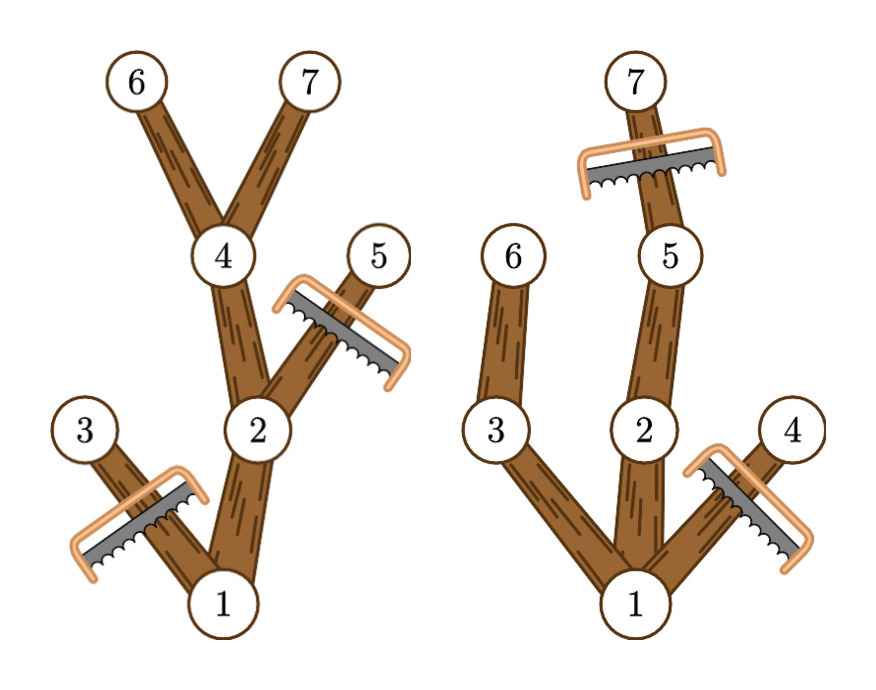 6 7
4 5
3 2
1

7
6 5
3 2 4
1